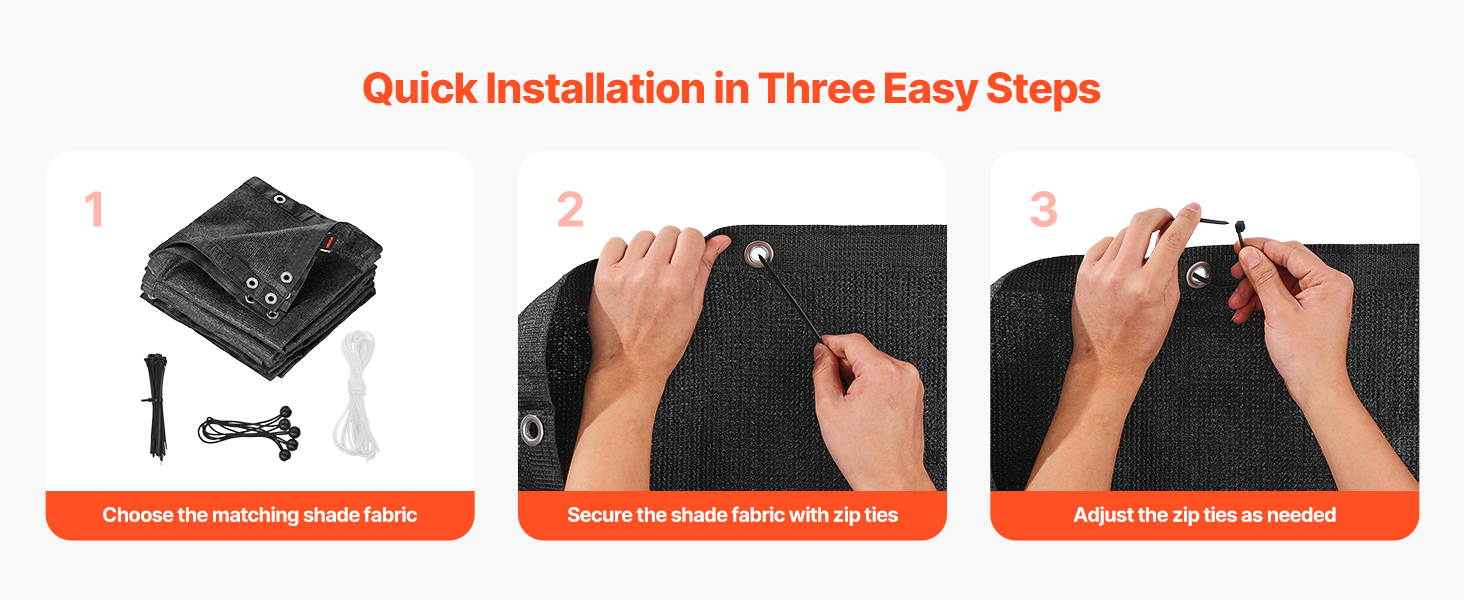 Quick Installation in Three Easy Steps

1

Choose the matching shade fabric

2

Secure the shade fabric with zip ties

3

Adjust the zip ties as needed