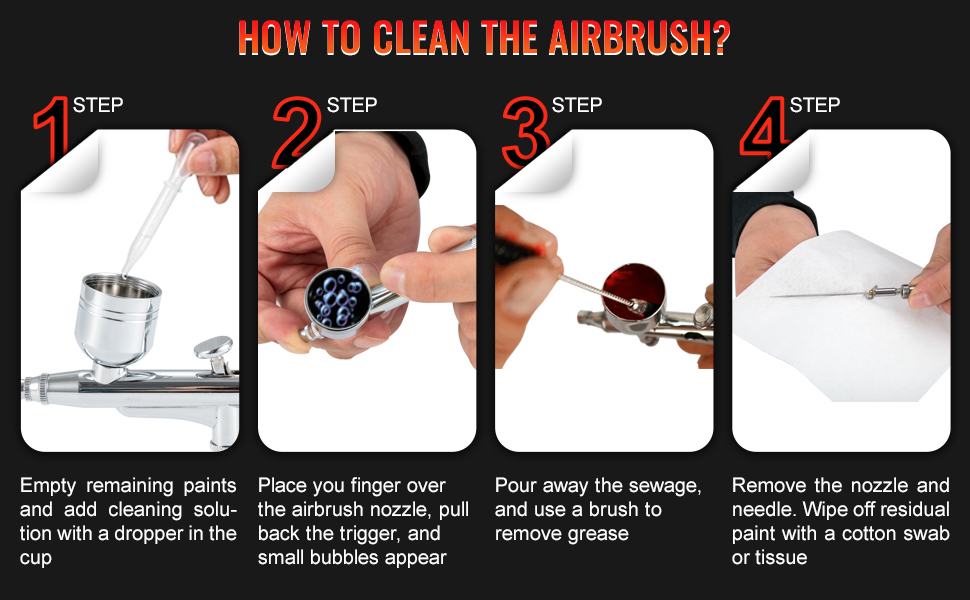 HOW TO CLEAN THE AIRBRUSH?

1 STEP

Empty remaining paints and add cleaning solution with a dropper in the cup

2 STEP

Place you finger over the airbrush nozzle, pull back the trigger, and small bubbles appear

3 STEP

Pour away the sewage, and use a brush to remove grease

4 STEP

Remove the nozzle and needle. Wipe off residual paint with a cotton swab or tissue