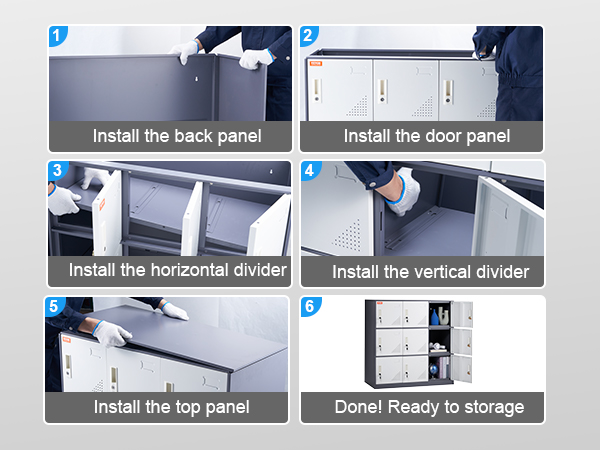 1
Install the back panel

2
Install the door panel

3
Install the horizontal divider

4
Install the vertical divider

5
Install the top panel

6
Done! Ready to storage