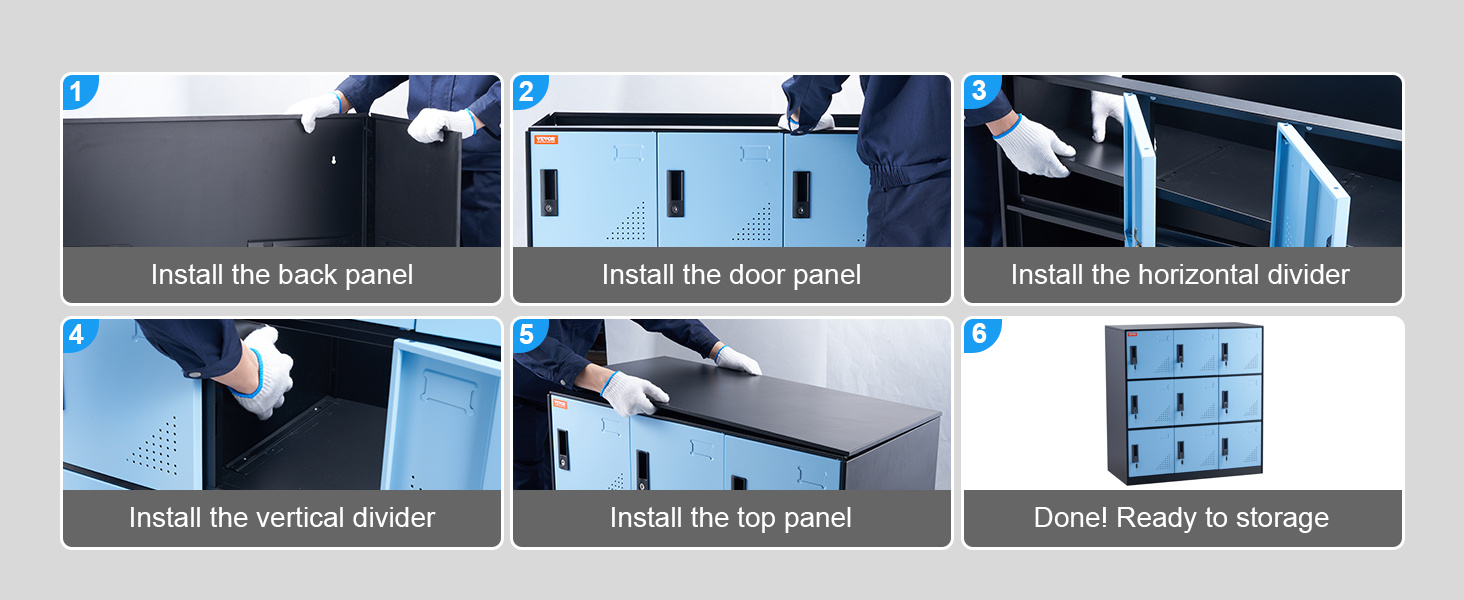 1
Install the back panel

2
VEVOR
Install the door panel

3
Install the horizontal divider

4
Install the vertical divider

5
VEVOR
Install the top panel

6
Done! Ready to storage