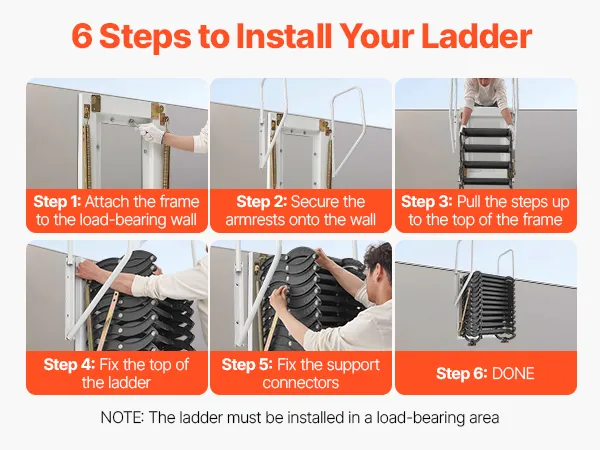 6 Steps to Install Your Ladder

Step 1: Attach the frame to the load-bearing wall

Step 2: Secure the armrests onto the wall

Step 3: Pull the steps up to the top of the frame

Step 4: Fix the top of the ladder

Step 5: Fix the support connectors

Step 6: DONE

NOTE: The ladder must be installed in a load-bearing area