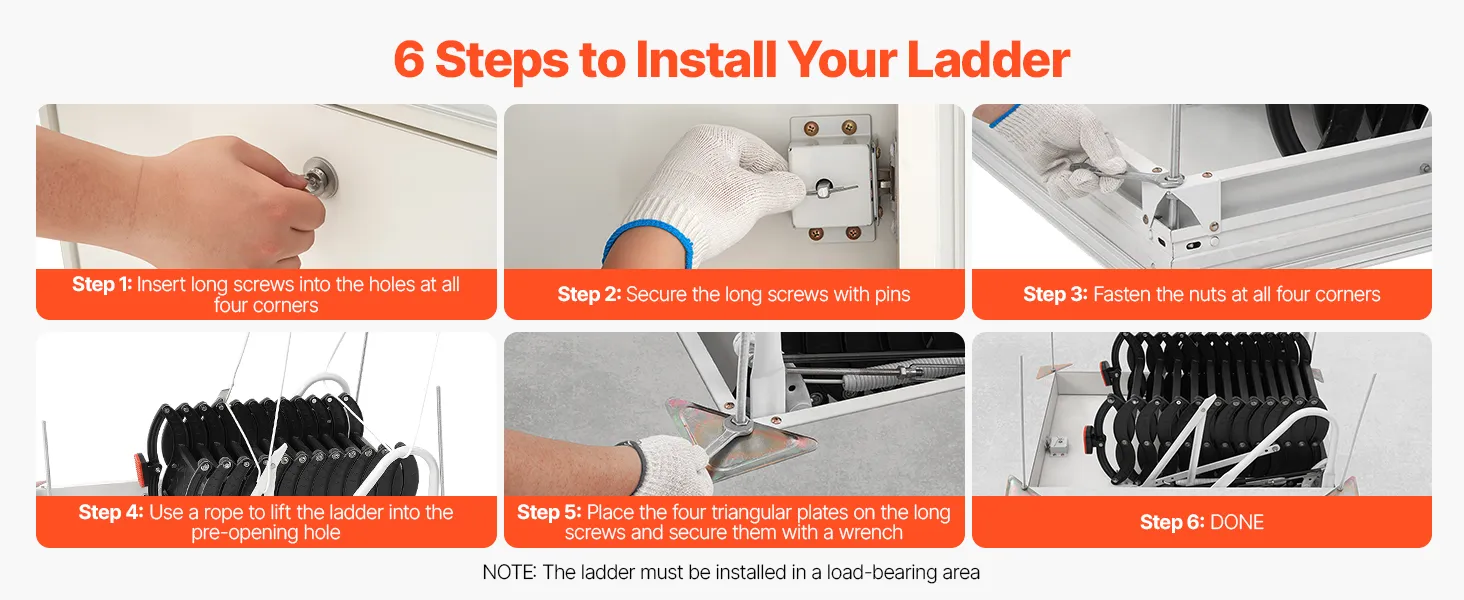 6 Steps to Install Your Ladder

Step 1: Insert long screws into the holes at all four corners

Step 2: Secure the long screws with pins

Step 3: Fasten the nuts at all four corners

Step 4: Use a rope to lift the ladder into the pre-opening hole

Step 5: Place the four triangular plates on the long screws and secure them with a wrench

Step 6: DONE

NOTE: The ladder must be installed in a load-bearing area