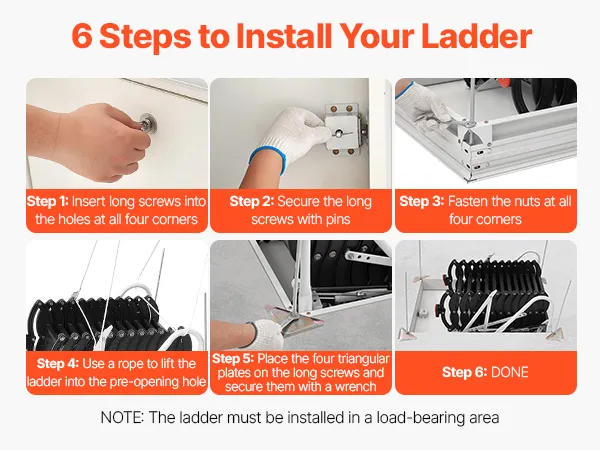 6 Steps to Install Your Ladder

Step 1: Insert long screws into the holes at all four corners

Step 2: Secure the long screws with pins

Step 3: Fasten the nuts at all four corners

Step 4: Use a rope to lift the ladder into the pre-opening hole

Step 5: Place the four triangular plates on the long screws and secure them with a wrench

Step 6: DONE

NOTE: The ladder must be installed in a load-bearing area