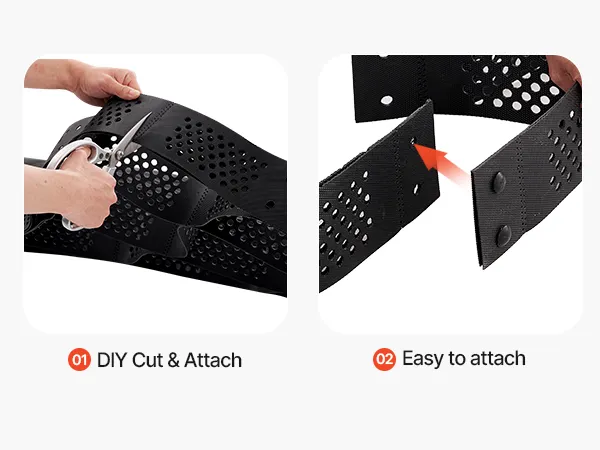 01 DIY Cut & Attach

02 Easy to attach