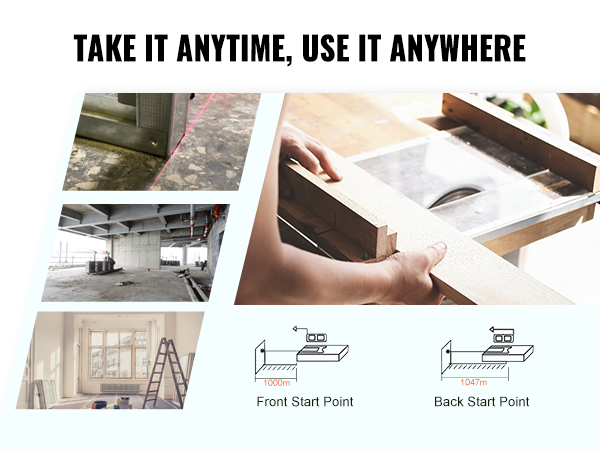 TAKE IT ANYTIME, USE IT ANYWHERE

1000m
Front Start Point

1047m
Back Start Point