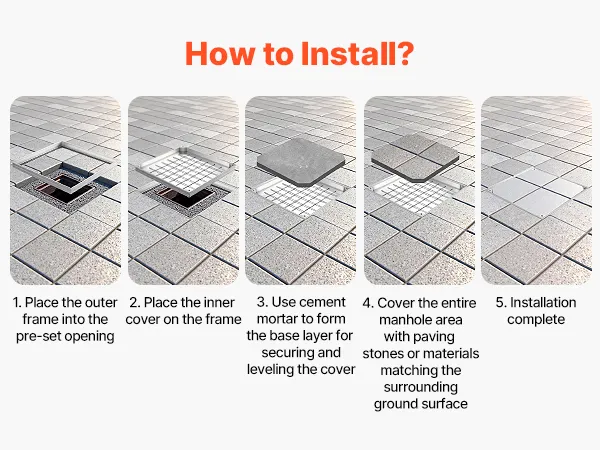 How to Install?

1. Place the outer frame into the pre-set opening

2. Place the inner cover on the frame

3. Use cement mortar to form the base layer for securing and leveling the cover

4. Cover the entire manhole area with paving stones or materials matching the surrounding ground surface

5. Installation complete