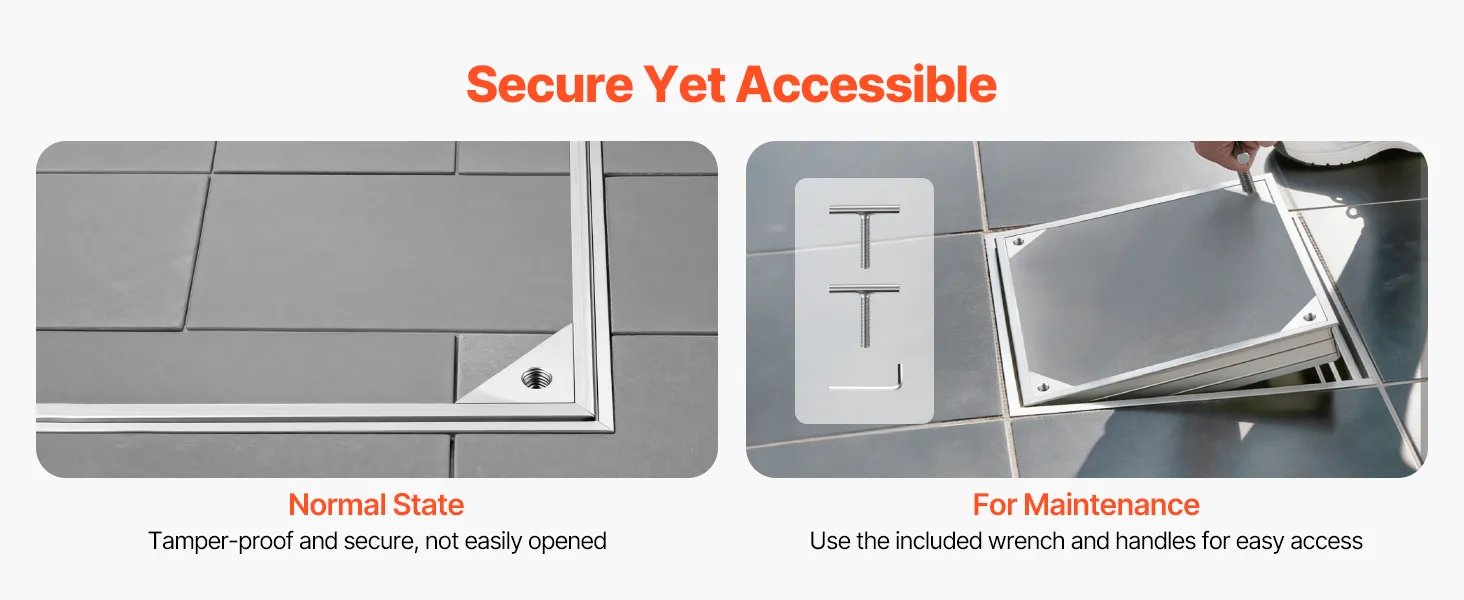 Secure Yet Accessible

Normal State
Tamper-proof and secure, not easily opened

For Maintenance
Use the included wrench and handles for easy access