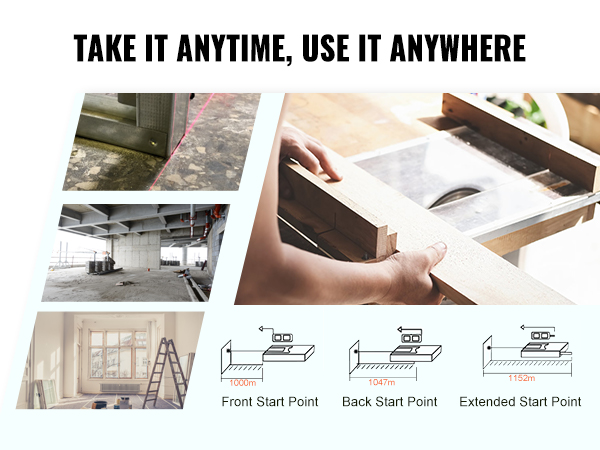 TAKE IT ANYTIME, USE IT ANYWHERE

1000m
Front Start Point

1047m
Back Start Point

1152m
Extended Start Point