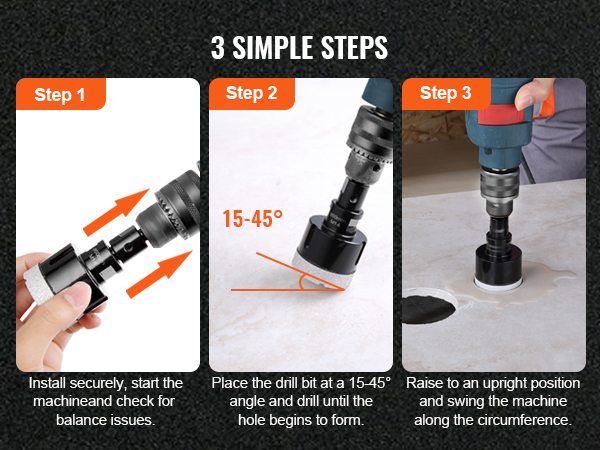 3 SIMPLE STEPS

Step 1

Install securely, start the machineand check for balance issues.

Step 2

15-45°

Place the drill bit at a 15-45° angle and drill until the hole begins to form.

Step 3

Raise to an upright position and swing the machine along the circumference.