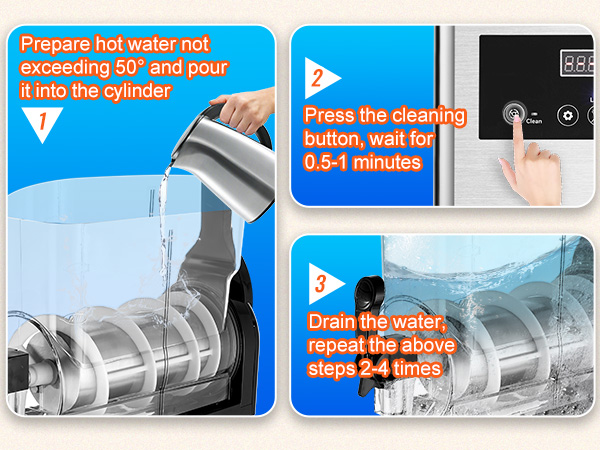 Prepare hot water not exceeding 50° and pour it into the cylinder

1

2

Press the cleaning button, wait for 0.5-1 minutes

888

Clean

3

Drain the water, repeat the above steps 2-4 times