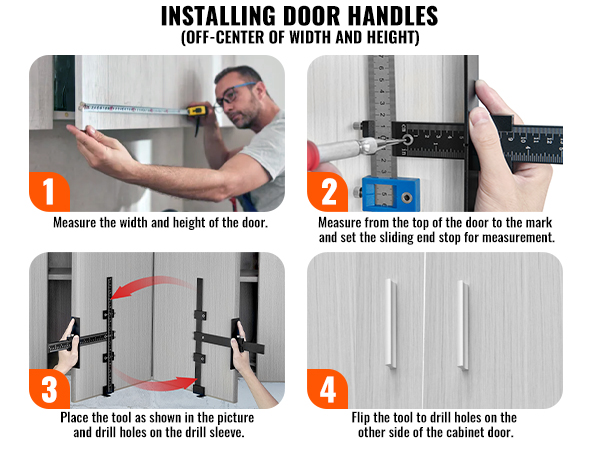 INSTALLING DOOR HANDLES
(OFF-CENTER OF WIDTH AND HEIGHT)

1
Measure the width and height of the door.

2
Measure from the top of the door to the mark and set the sliding end stop for measurement.

3
Place the tool as shown in the picture and drill holes on the drill sleeve.

4
Flip the tool to drill holes on the other side of the cabinet door.