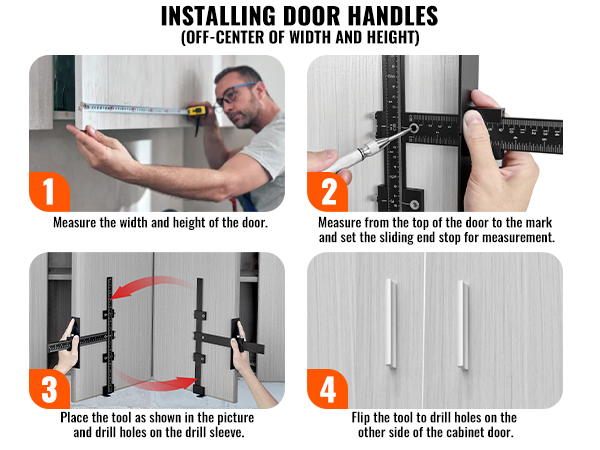 INSTALLING DOOR HANDLES
(OFF-CENTER OF WIDTH AND HEIGHT)

1
Measure the width and height of the door.

2
Measure from the top of the door to the mark and set the sliding end stop for measurement.

3
Place the tool as shown in the picture and drill holes on the drill sleeve.

4
Flip the tool to drill holes on the other side of the cabinet door.