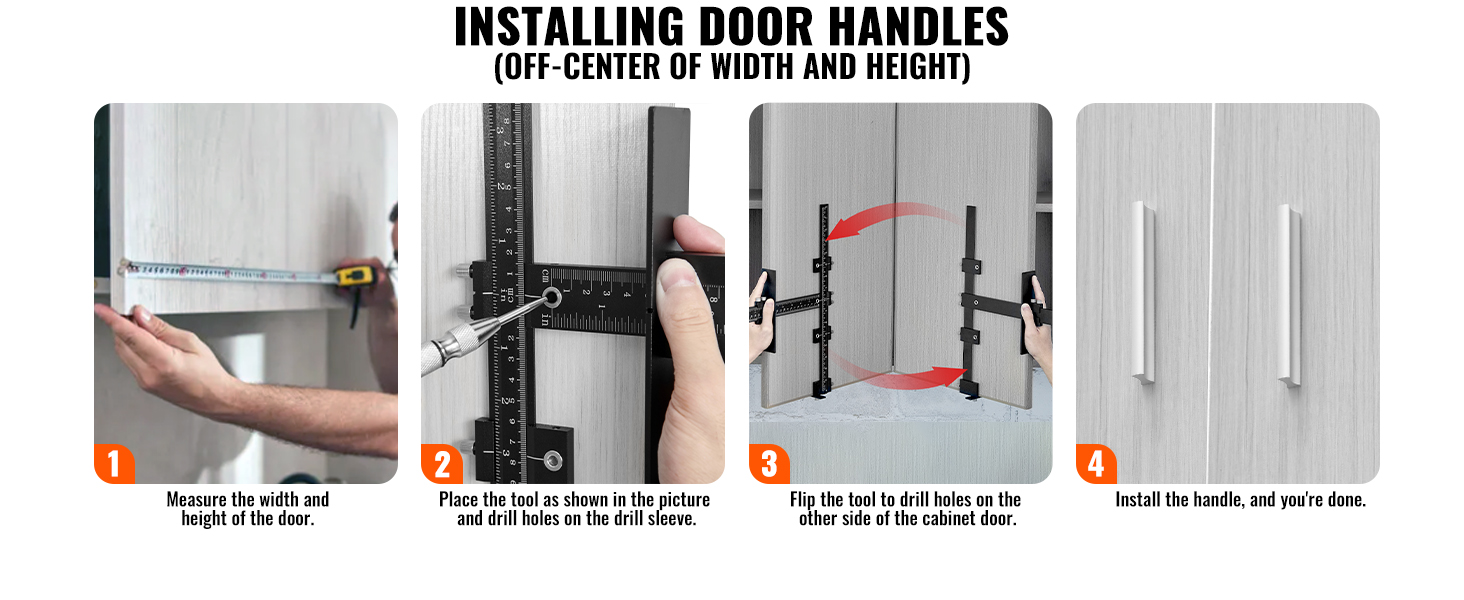 INSTALLING DOOR HANDLES
(OFF-CENTER OF WIDTH AND HEIGHT)

1
Measure the width and height of the door.

2
Place the tool as shown in the picture and drill holes on the drill sleeve.

3
Flip the tool to drill holes on the other side of the cabinet door.

4
Install the handle, and you're done.