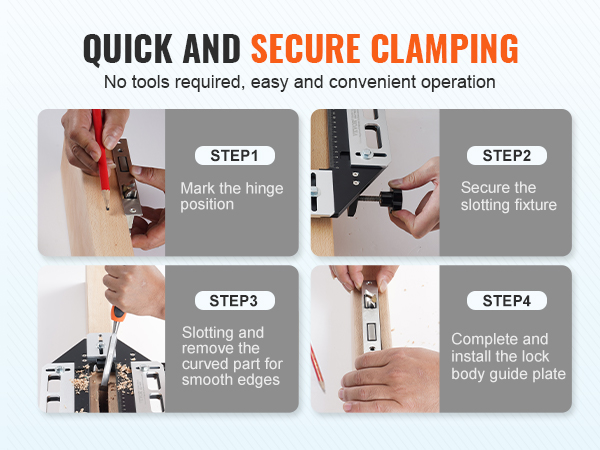 QUICK AND SECURE CLAMPING

No tools required, easy and convenient operation

STEP1

Mark the hinge position

STEP2

Secure the slotting fixture

STEP3

Slotting and remove the curved part for smooth edges

STEP4

Complete and install the lock body guide plate