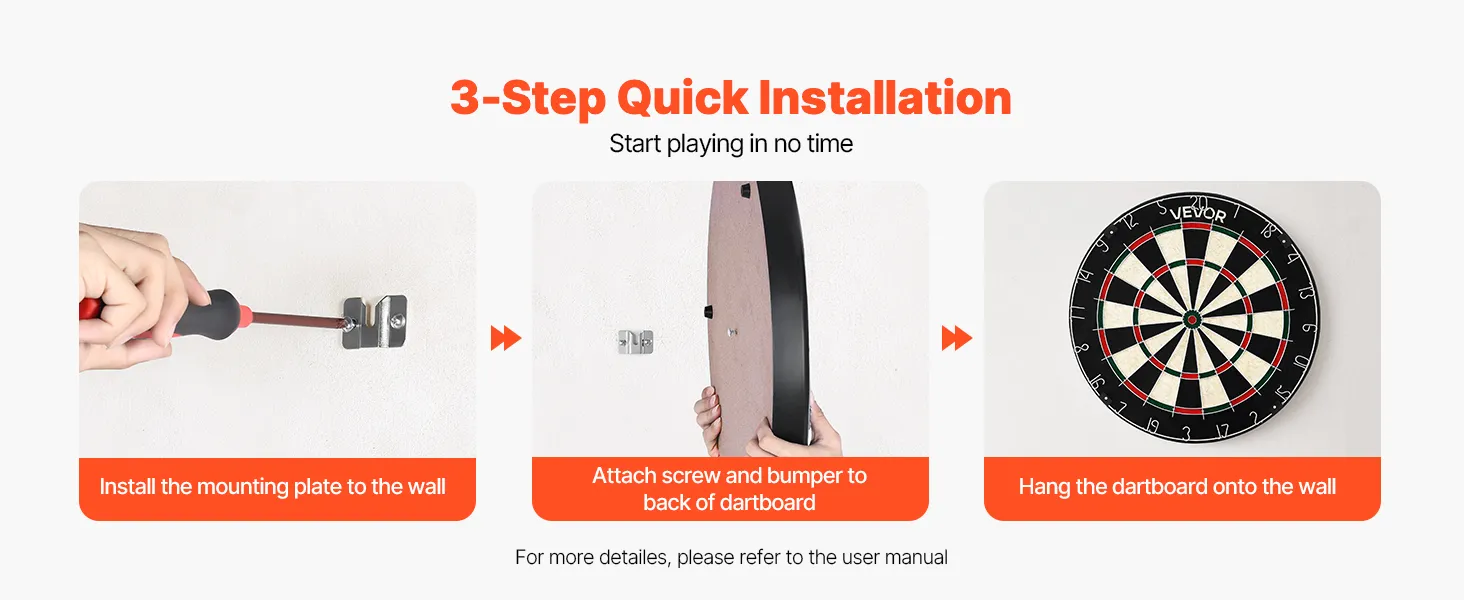 3-Step Quick Installation

Start playing in no time

Install the mounting plate to the wall

Attach screw and bumper to back of dartboard

VEVOR

20 1 18 4 13 6 10 15 2 17 3 19 7 16 8 11 14 9 12 5

Hang the dartboard onto the wall

For more detailes, please refer to the user manual