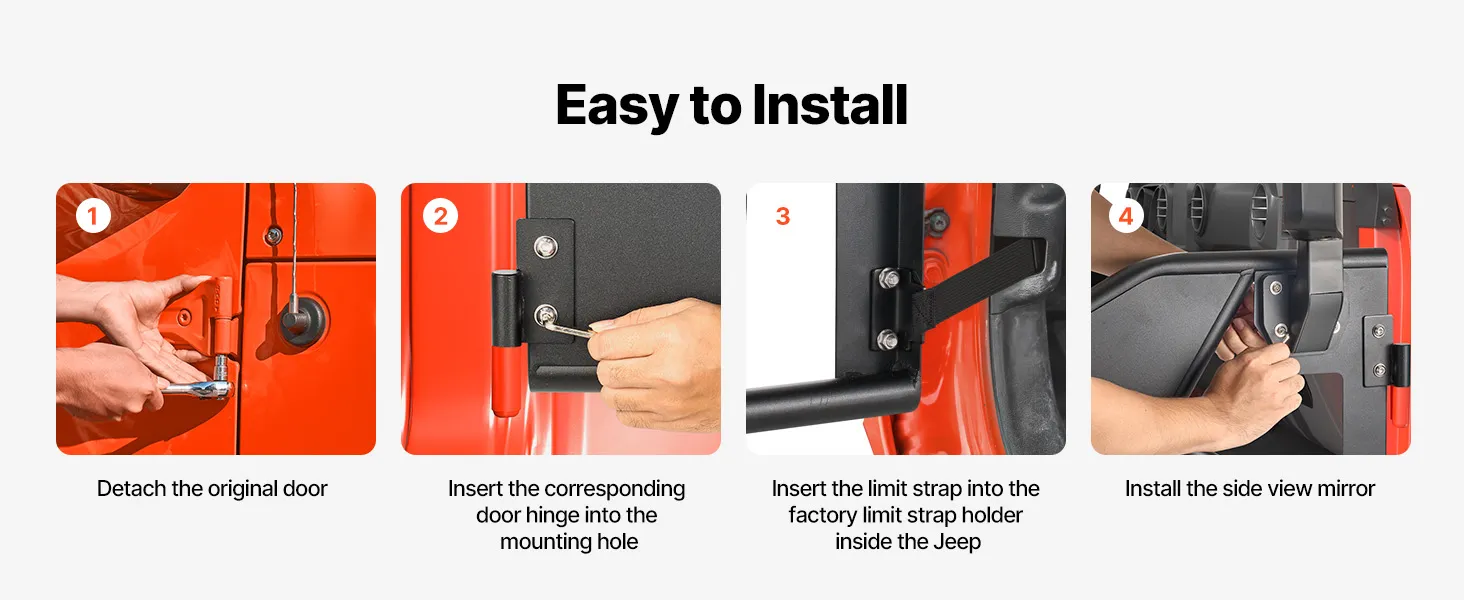 Easy to Install

1

Detach the original door

2

Insert the corresponding door hinge into the mounting hole

3

Insert the limit strap into the factory limit strap holder inside the Jeep

4

Install the side view mirror