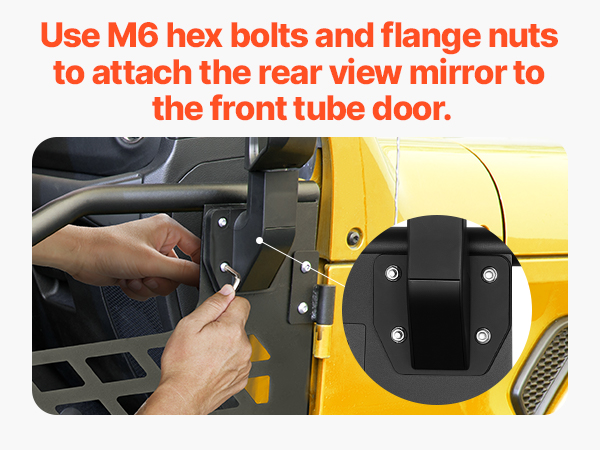 Use M6 hex bolts and flange nuts to attach the rear view mirror to the front tube door.