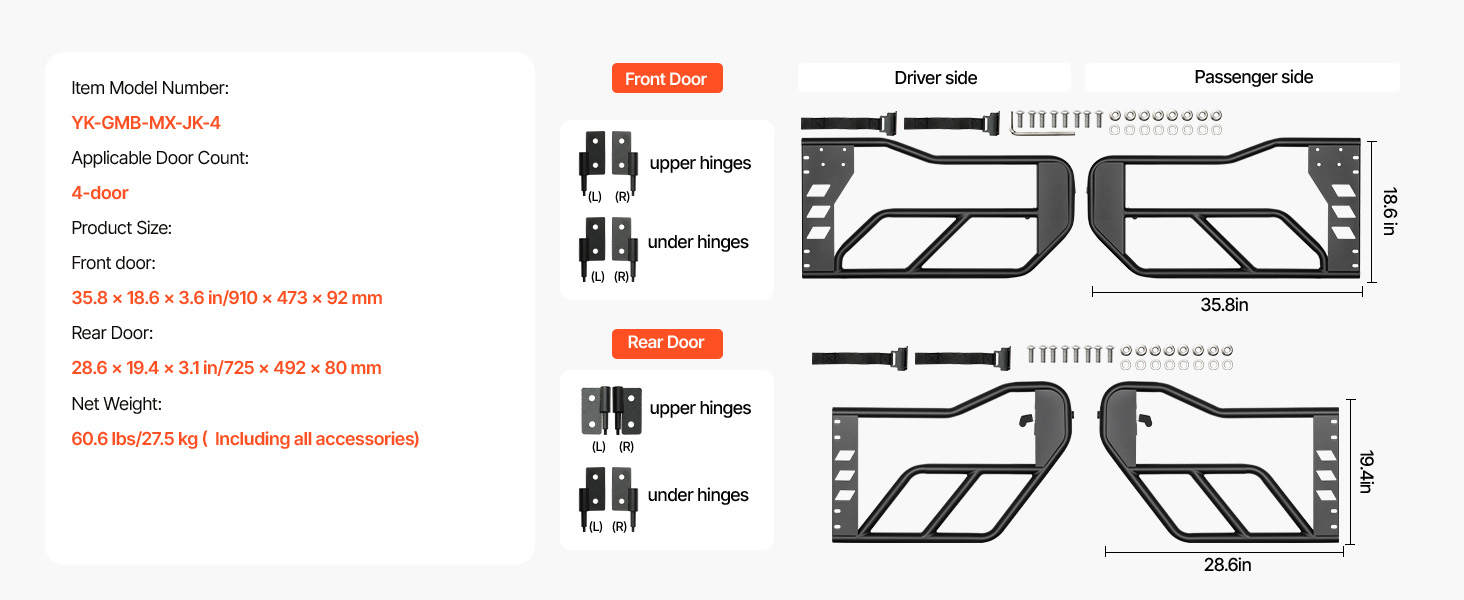 Item Model Number:
YK-GMB-MX-JK-4
Applicable Door Count:
4-door
Product Size:
Front door:
35.8 × 18.6 × 3.6 in/910 × 473 × 92 mm
Rear Door:
28.6 × 19.4 × 3.1 in/725 × 492 × 80 mm
Net Weight:
60.6 lbs/27.5 kg ( Including all accessories)

Front Door
(L) (R) upper hinges
(L) (R) under hinges

Rear Door
(L) (R) upper hinges
(L) (R) under hinges

Driver side
Passenger side
18.6 in
35.8in
19.4in
28.6in