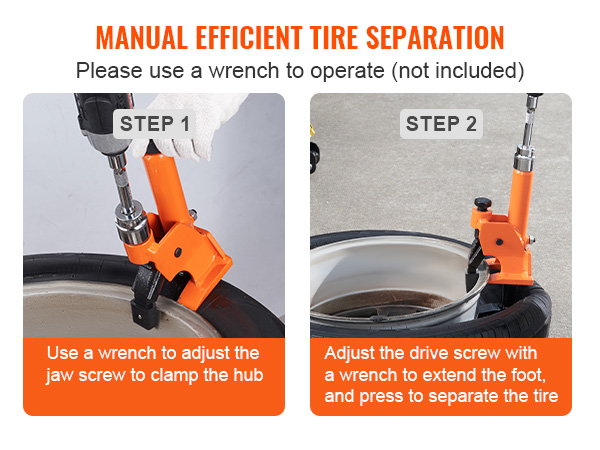 MANUAL EFFICIENT TIRE SEPARATION

Please use a wrench to operate (not included)

STEP 1

Use a wrench to adjust the jaw screw to clamp the hub

STEP 2

Adjust the drive screw with a wrench to extend the foot, and press to separate the tire