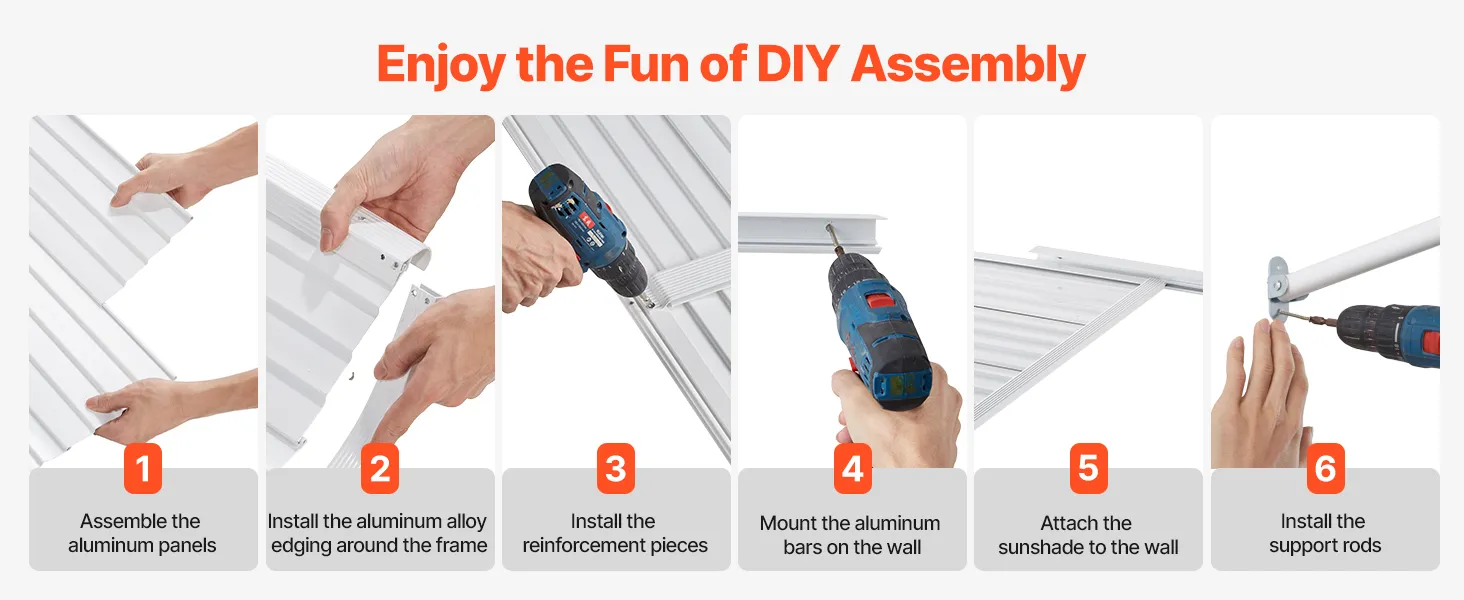 Enjoy the Fun of DIY Assembly

1
Assemble the aluminum panels

2
Install the aluminum alloy edging around the frame

3
Install the reinforcement pieces

4
Mount the aluminum bars on the wall

5
Attach the sunshade to the wall

6
Install the support rods