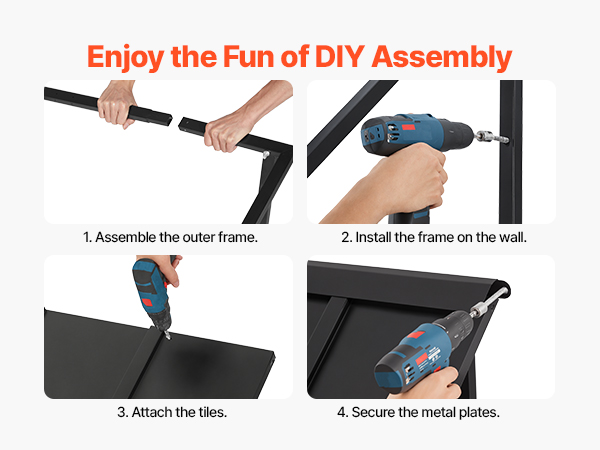 Enjoy the Fun of DIY Assembly

1. Assemble the outer frame.

2. Install the frame on the wall.

3. Attach the tiles.

4. Secure the metal plates.