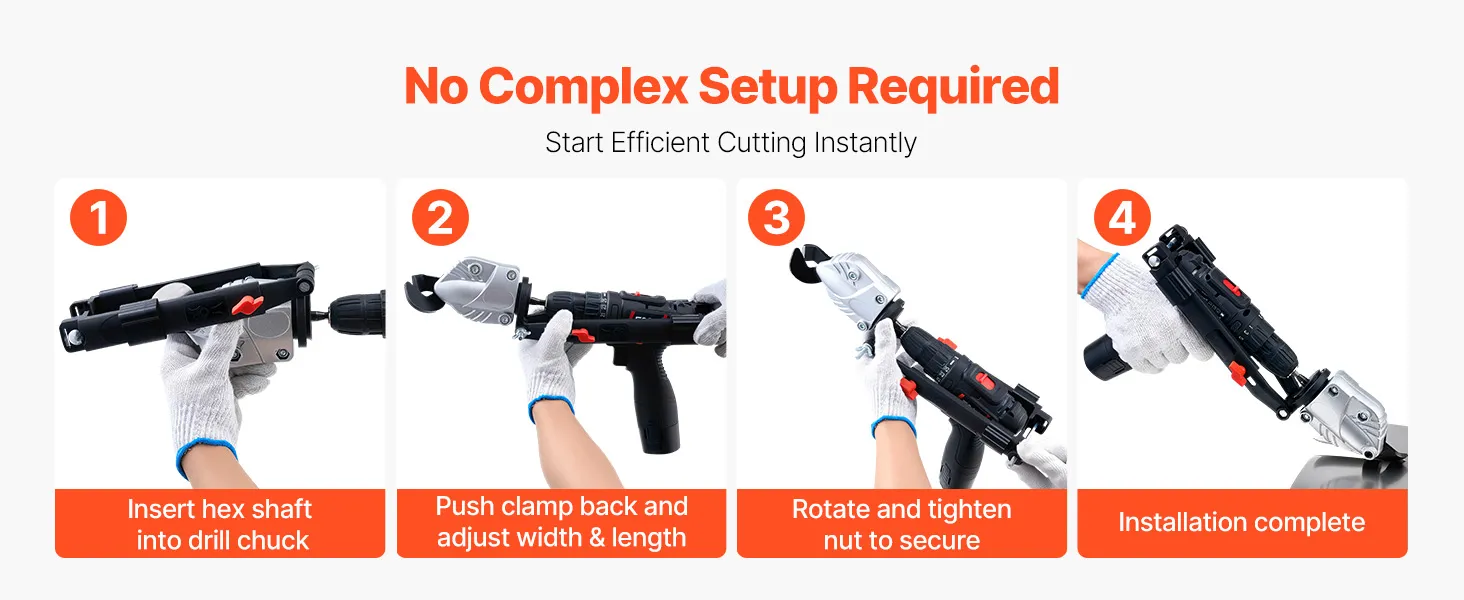 No Complex Setup Required

Start Efficient Cutting Instantly

1

Insert hex shaft into drill chuck

2

Push clamp back and adjust width & length

3

Rotate and tighten nut to secure

4

Installation complete