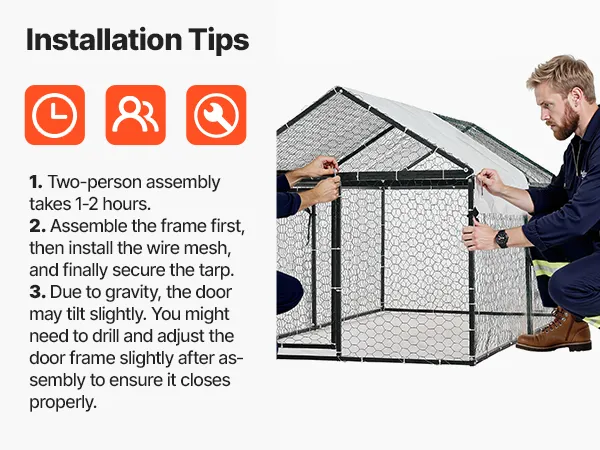 Installation Tips

1. Two-person assembly takes 1-2 hours.
2. Assemble the frame first, then install the wire mesh, and finally secure the tarp.
3. Due to gravity, the door may tilt slightly. You might need to drill and adjust the door frame slightly after assembly to ensure it closes properly.