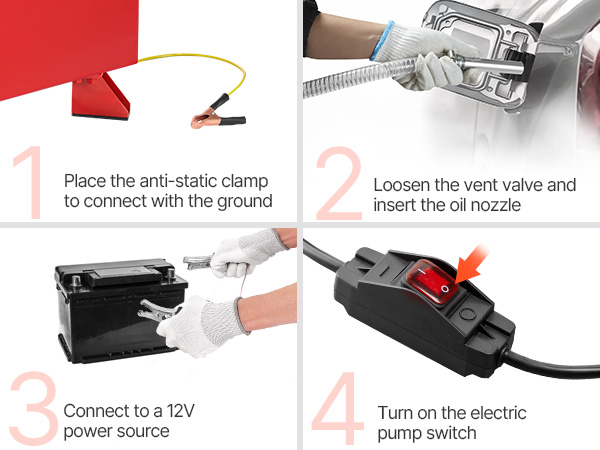 1
Place the anti-static clamp to connect with the ground

2
Loosen the vent valve and insert the oil nozzle

3
Connect to a 12V power source

4
Turn on the electric pump switch