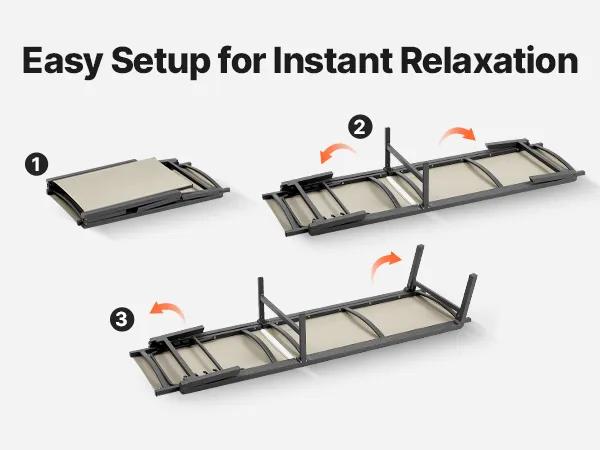 Easy Setup for Instant Relaxation

1

2

3