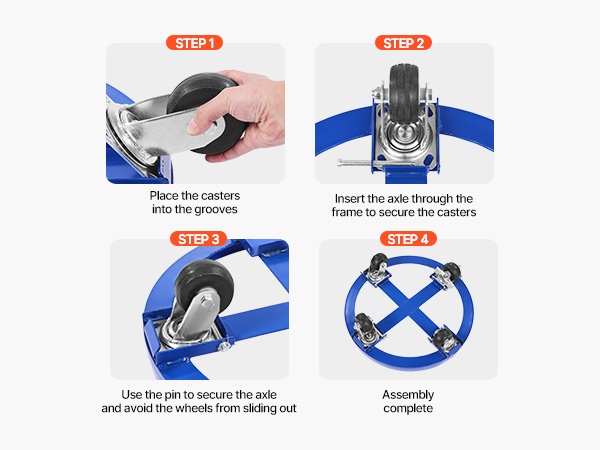 STEP 1

Place the casters into the grooves

STEP 2

Insert the axle through the frame to secure the casters

STEP 3

Use the pin to secure the axle and avoid the wheels from sliding out

STEP 4

Assembly complete