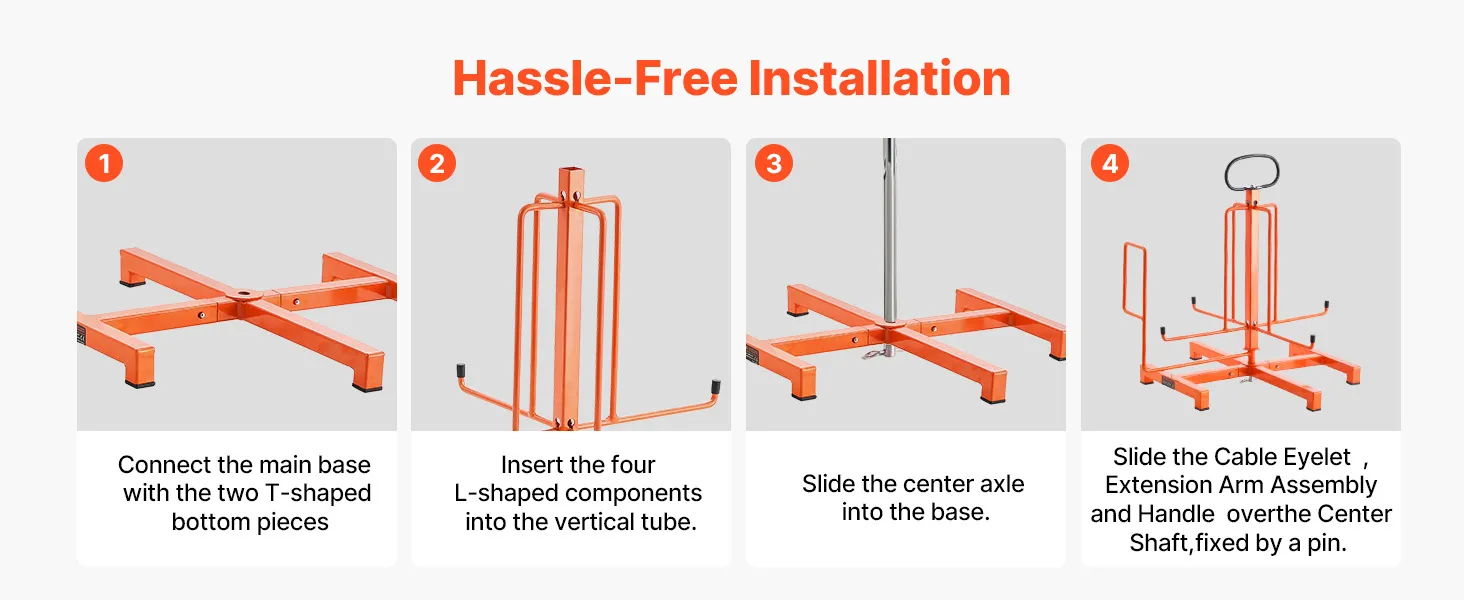 Hassle-Free Installation

1

Connect the main base with the two T-shaped bottom pieces

2

Insert the four L-shaped components into the vertical tube.

3

Slide the center axle into the base.

4

Slide the Cable Eyelet , Extension Arm Assembly and Handle overthe Center Shaft,fixed by a pin.