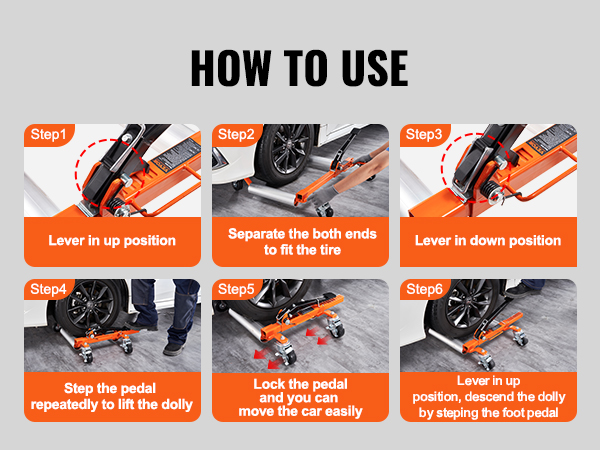 HOW TO USE

Step1
Lever in up position

Step2
Separate the both ends to fit the tire

Step3
Lever in down position

Step4
Step the pedal repeatedly to lift the dolly

Step5
Lock the pedal and you can move the car easily

Step6
Lever in up position, descend the dolly by steping the foot pedal