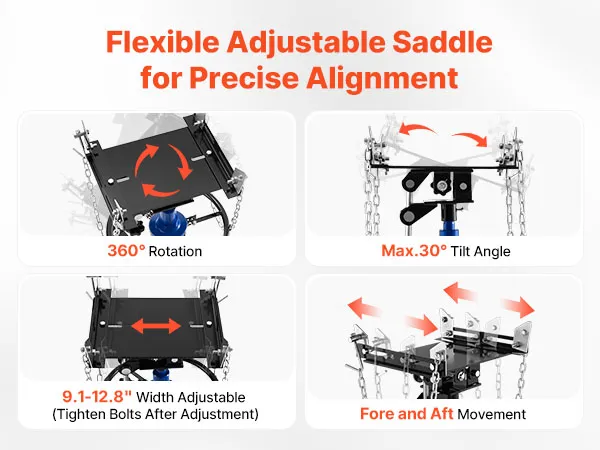 Flexible Adjustable Saddle for Precise Alignment

360° Rotation

Max.30° Tilt Angle

9.1-12.8" Width Adjustable
(Tighten Bolts After Adjustment)

Fore and Aft Movement