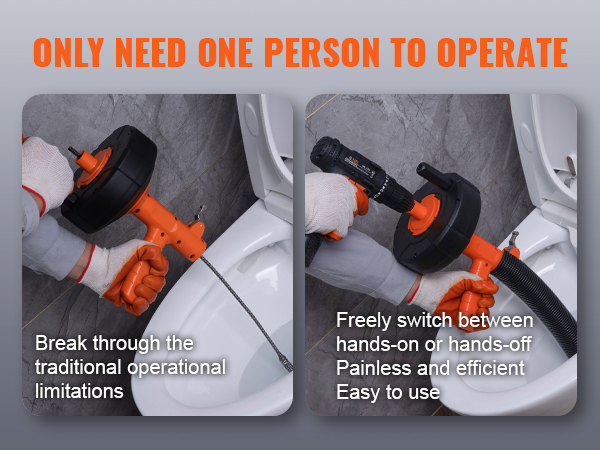 ONLY NEED ONE PERSON TO OPERATE

Break through the traditional operational limitations

Freely switch between hands-on or hands-off
Painless and efficient
Easy to use