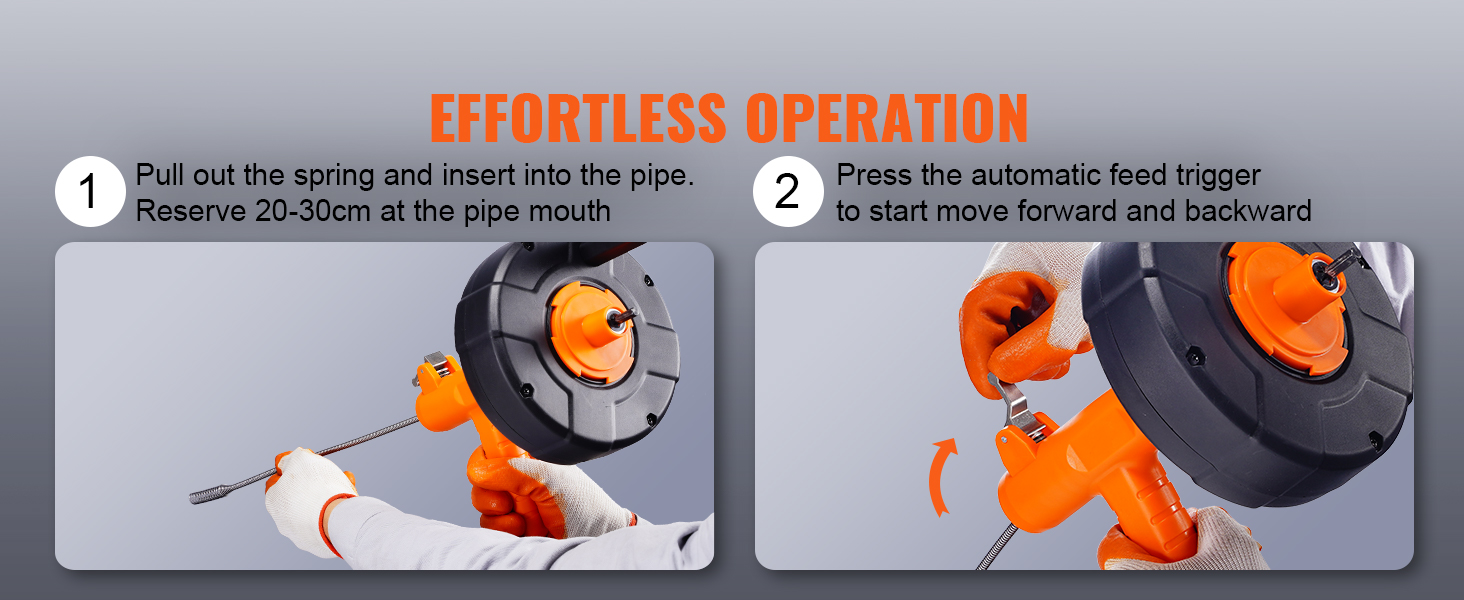 EFFORTLESS OPERATION

1 Pull out the spring and insert into the pipe. Reserve 20-30cm at the pipe mouth

2 Press the automatic feed trigger to start move forward and backward