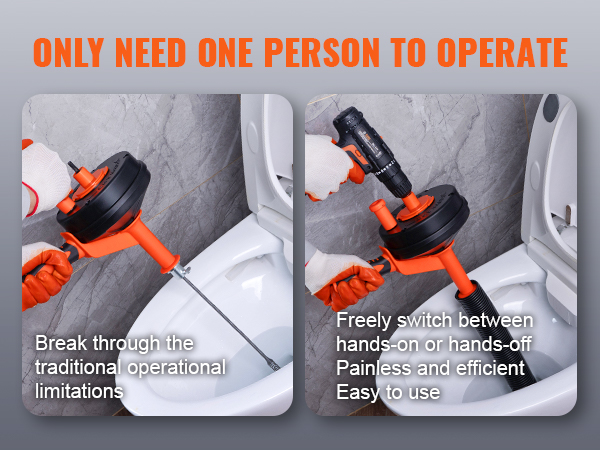 ONLY NEED ONE PERSON TO OPERATE

Break through the traditional operational limitations

Freely switch between hands-on or hands-off
Painless and efficient
Easy to use