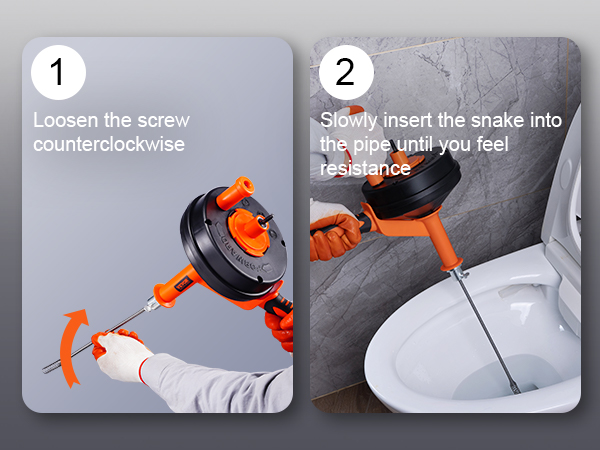 1

Loosen the screw counterclockwise

2

Slowly insert the snake into the pipe until you feel resistance