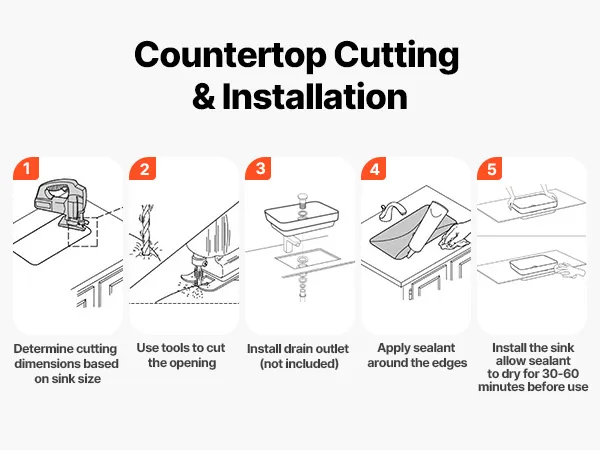 Countertop Cutting & Installation

1

Determine cutting dimensions based on sink size

2

Use tools to cut the opening

3

Install drain outlet (not included)

4

Apply sealant around the edges

5

Install the sink allow sealant to dry for 30-60 minutes before use