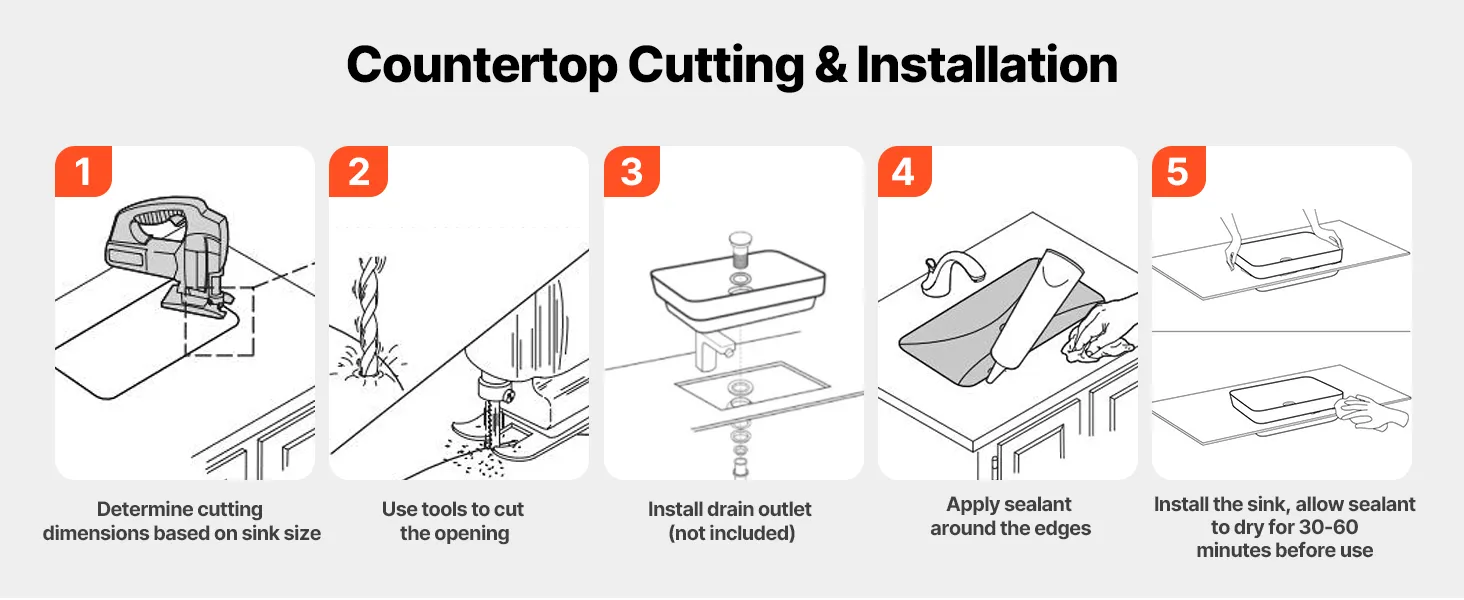 Countertop Cutting & Installation

1
Determine cutting dimensions based on sink size

2
Use tools to cut the opening

3
Install drain outlet (not included)

4
Apply sealant around the edges

5
Install the sink, allow sealant to dry for 30-60 minutes before use