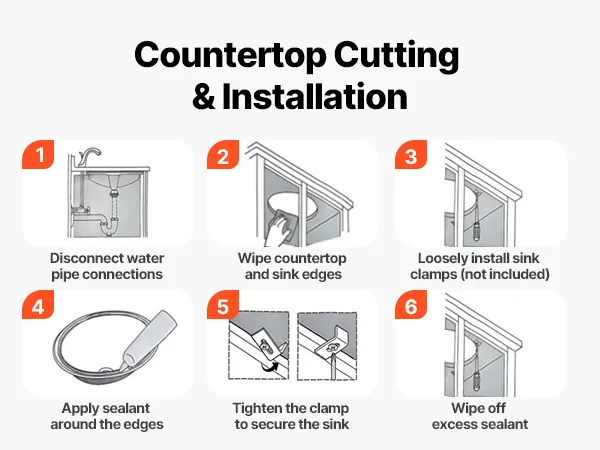 Countertop Cutting & Installation

1
Disconnect water pipe connections

2
Wipe countertop and sink edges

3
Loosely install sink clamps (not included)

4
Apply sealant around the edges

5
Tighten the clamp to secure the sink

6
Wipe off excess sealant