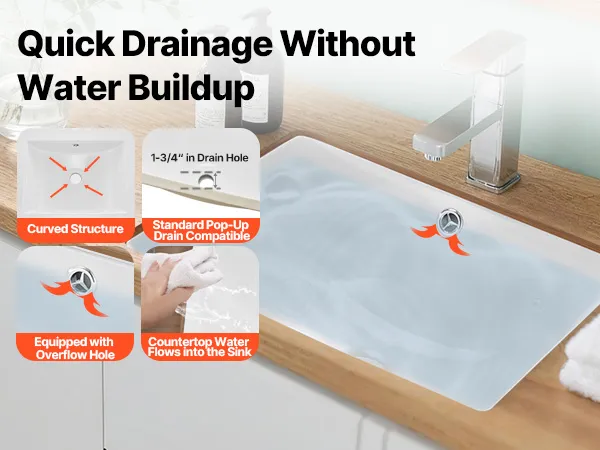 Quick Drainage Without Water Buildup

Curved Structure

1-3/4" in Drain Hole

Standard Pop-Up Drain Compatible

Equipped with Overflow Hole

Countertop Water Flows into the Sink