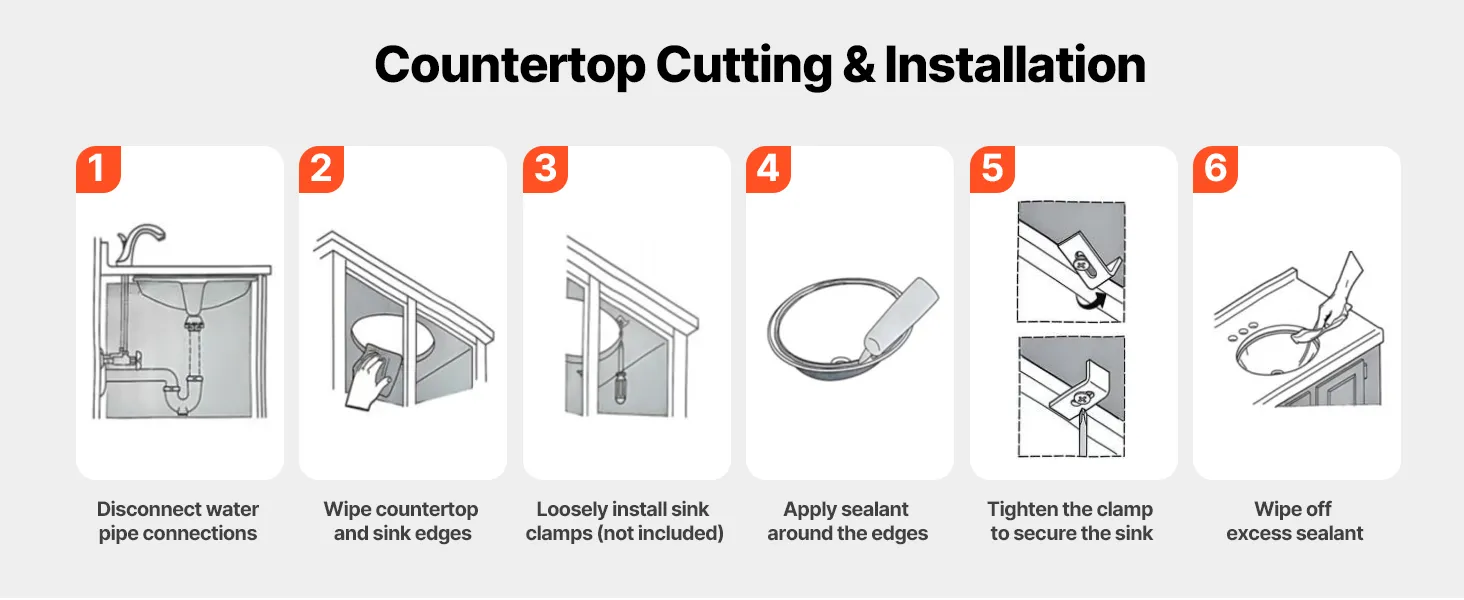 Countertop Cutting & Installation

1

Disconnect water pipe connections

2

Wipe countertop and sink edges

3

Loosely install sink clamps (not included)

4

Apply sealant around the edges

5

Tighten the clamp to secure the sink

6

Wipe off excess sealant