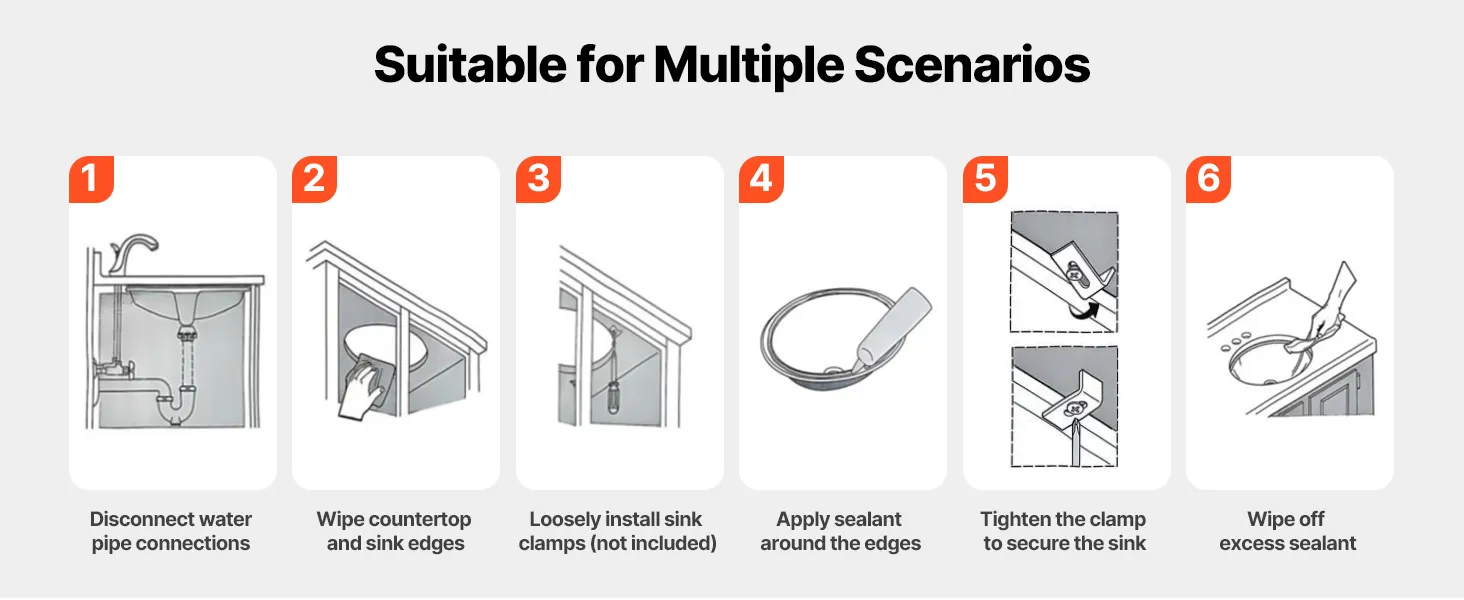 Suitable for Multiple Scenarios

1
Disconnect water pipe connections

2
Wipe countertop and sink edges

3
Loosely install sink clamps (not included)

4
Apply sealant around the edges

5
Tighten the clamp to secure the sink

6
Wipe off excess sealant