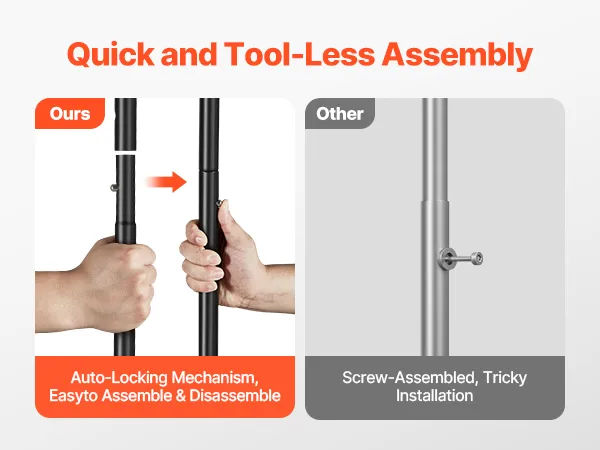 Quick and Tool-Less Assembly

Ours

Auto-Locking Mechanism, Easyto Assemble & Disassemble

Other

Screw-Assembled, Tricky Installation