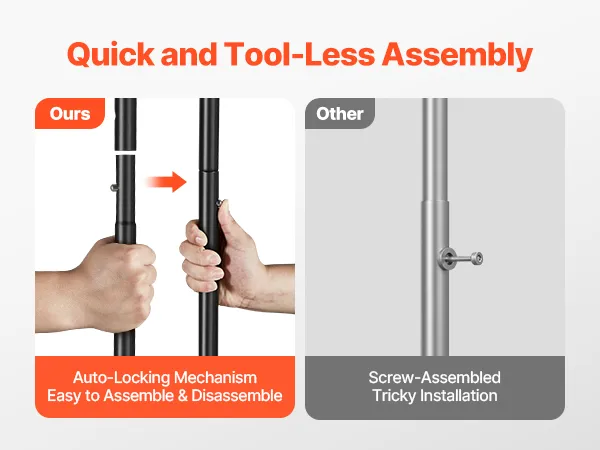 Quick and Tool-Less Assembly

Ours

Auto-Locking Mechanism
Easy to Assemble & Disassemble

Other

Screw-Assembled
Tricky Installation