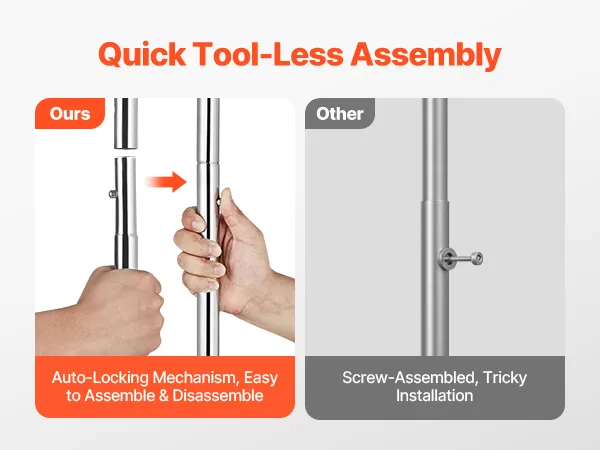 Quick Tool-Less Assembly

Ours

Auto-Locking Mechanism, Easy to Assemble & Disassemble

Other

Screw-Assembled, Tricky Installation