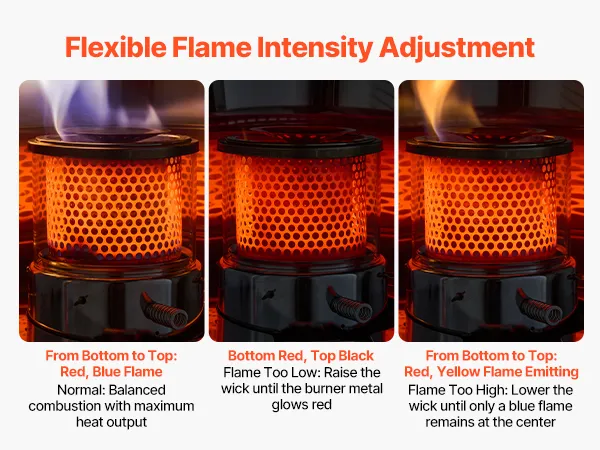 Flexible Flame Intensity Adjustment

From Bottom to Top: Red, Blue Flame
Normal: Balanced combustion with maximum heat output

Bottom Red, Top Black
Flame Too Low: Raise the wick until the burner metal glows red

From Bottom to Top: Red, Yellow Flame Emitting
Flame Too High: Lower the wick until only a blue flame remains at the center