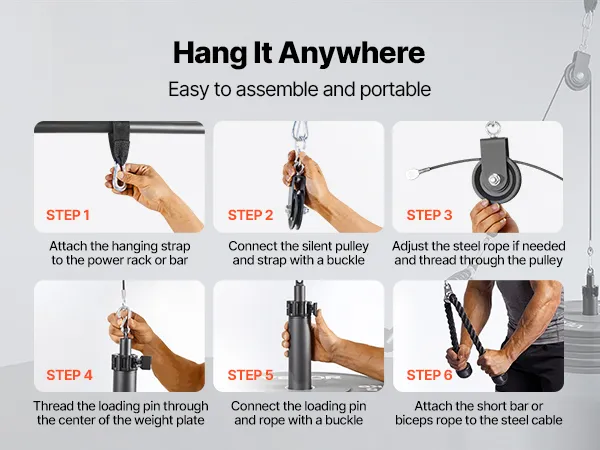 Hang It Anywhere

Easy to assemble and portable

STEP 1

Attach the hanging strap to the power rack or bar

STEP 2

Connect the silent pulley and strap with a buckle

STEP 3

Adjust the steel rope if needed and thread through the pulley

STEP 4

Thread the loading pin through the center of the weight plate

STEP 5

Connect the loading pin and rope with a buckle

STEP 6

Attach the short bar or biceps rope to the steel cable