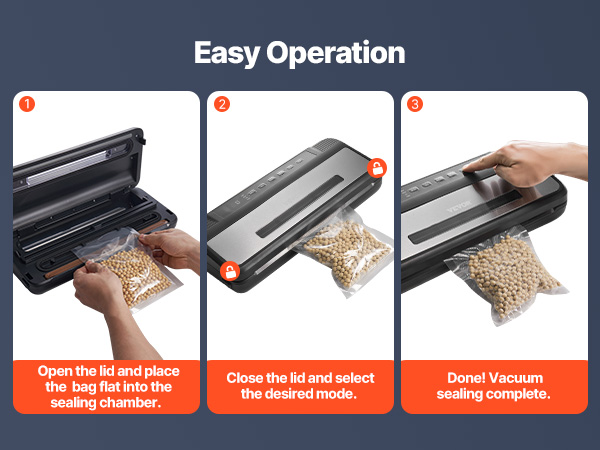 Easy Operation

1

Open the lid and place the bag flat into the sealing chamber.

2

Close the lid and select the desired mode.

3

VEVOR

Done! Vacuum sealing complete.