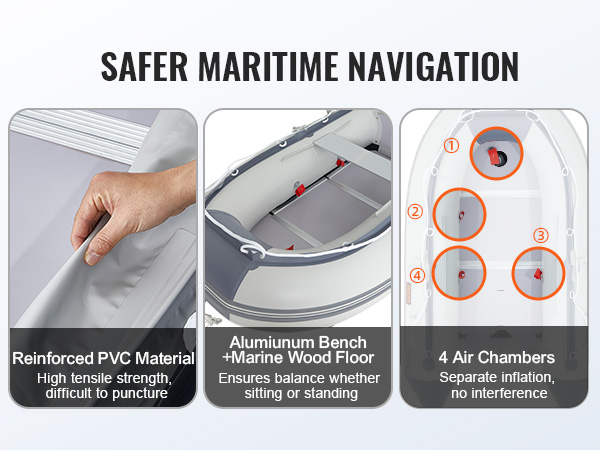 SAFER MARITIME NAVIGATION

Reinforced PVC Material
High tensile strength, difficult to puncture

Alumiunum Bench +Marine Wood Floor
Ensures balance whether sitting or standing

①
②
③
④

4 Air Chambers
Separate inflation, no interference